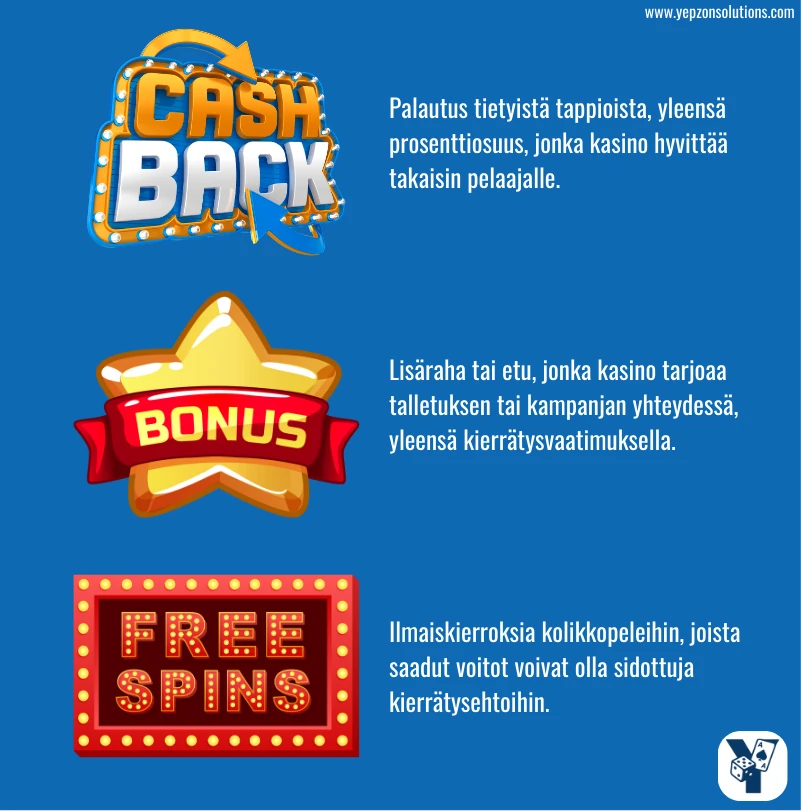 www.yepzonsolutions.com

CASH BACK

Palautus tietyistä tappioista, yleensä prosenttiosuus, jonka kasino hyvittää takaisin pelaajalle.

BONUS

Lisäraha tai etu, jonka kasino tarjoaa talletuksen tai kampanjan yhteydessä, yleensä kierrätysvaatimuksella.

FREE SPINS

Ilmaiskierroksia kolikkopeleihin, joista saadut voitot voivat olla sidottuja kierrätysehtoihin.

Y